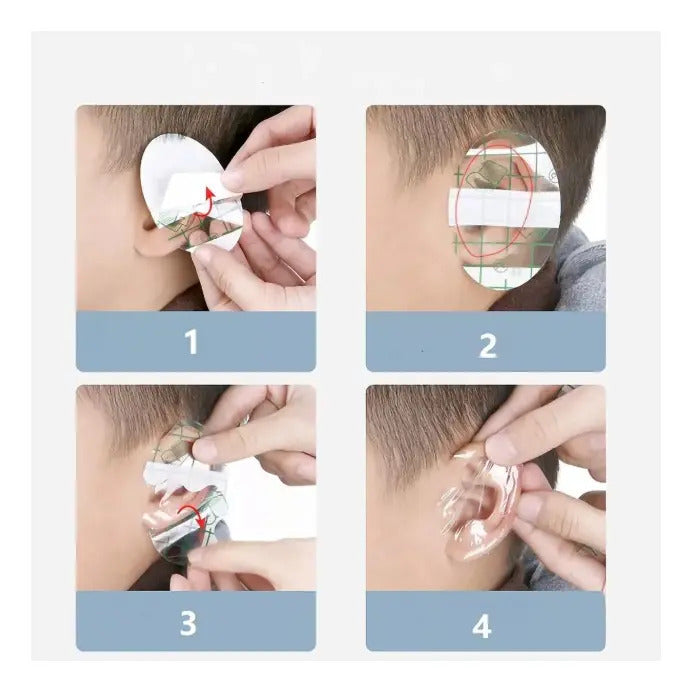 1

2

3

4